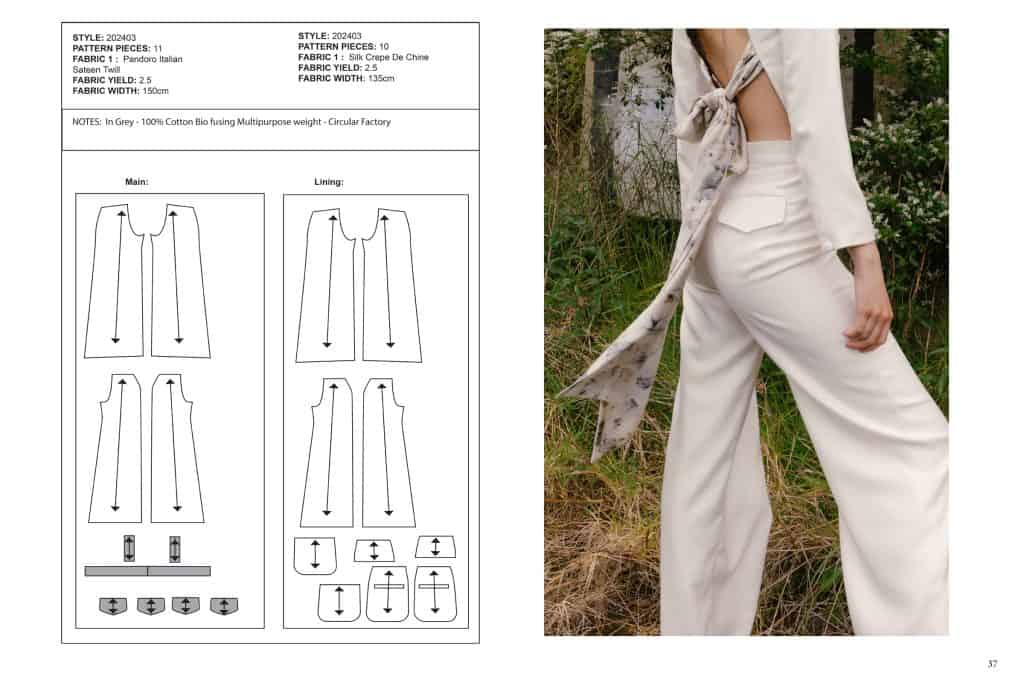 STYLE: 202403
PATTERN PIECES: 11
FABRIC 1 : Pandoro Italian Sateen Twill
FABRIC YIELD: 2.5
FABRIC WIDTH: 150cm

STYLE: 202403
PATTERN PIECES: 10
FABRIC 1 : Silk Crepe De Chine
FABRIC YIELD: 2.5
FABRIC WIDTH: 135cm

NOTES: In Grey - 100% Cotton Bio fusing Multipurpose weight - Circular Factory

Main:

Lining:

37